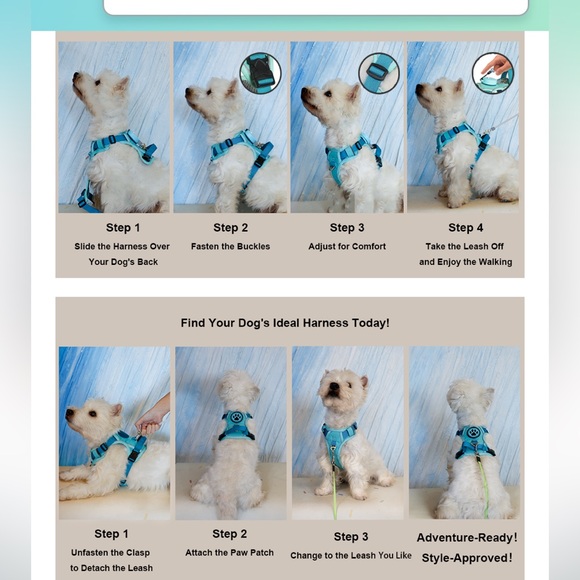 Step 1
Slide the Harness Over Your Dog's Back

Step 2
Fasten the Buckles

Step 3
Adjust for Comfort

Step 4
Take the Leash Off and Enjoy the Walking

Find Your Dog's Ideal Harness Today!

Step 1
Unfasten the Clasp to Detach the Leash

Step 2
Attach the Paw Patch

Step 3
Change to the Leash You Like

Adventure-Ready!
Style-Approved!